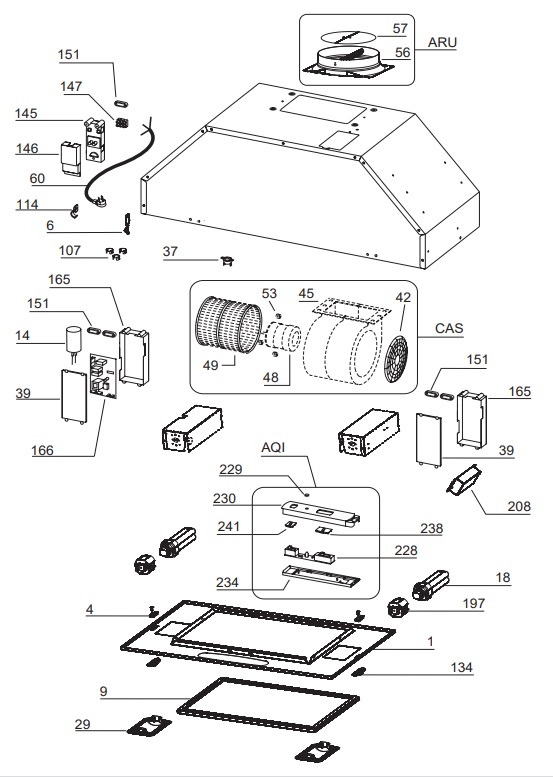 57
ARU
56
151
147
145
146
60
114
6
107
37
165
151
14
39
166
53
45
42
CAS
49
48
151
165
39
208
AQI
229
230
241
238
228
234
18
197
4
1
134
9
29