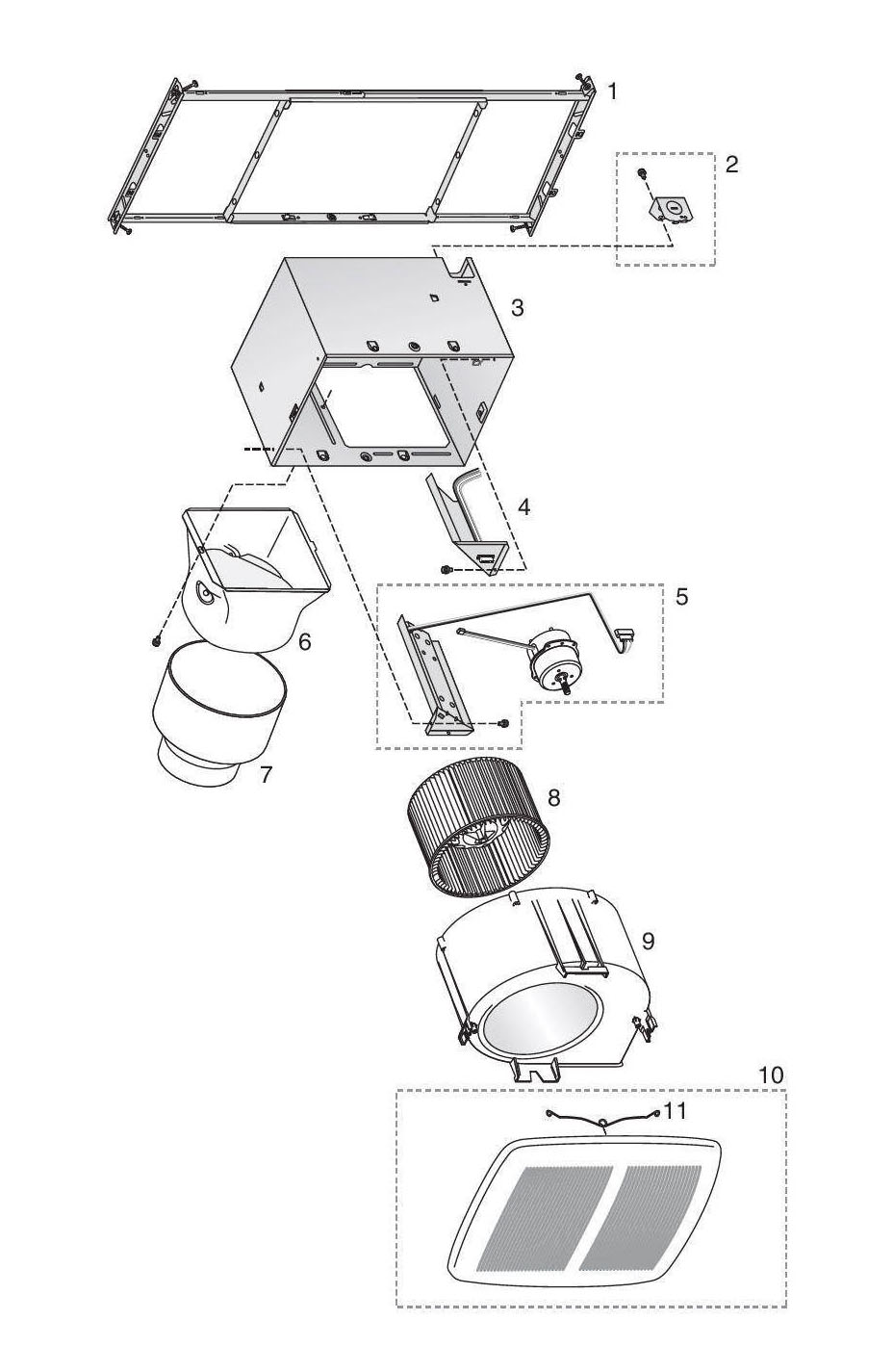 1
2
3
4
5
6
7
8
9
10
11