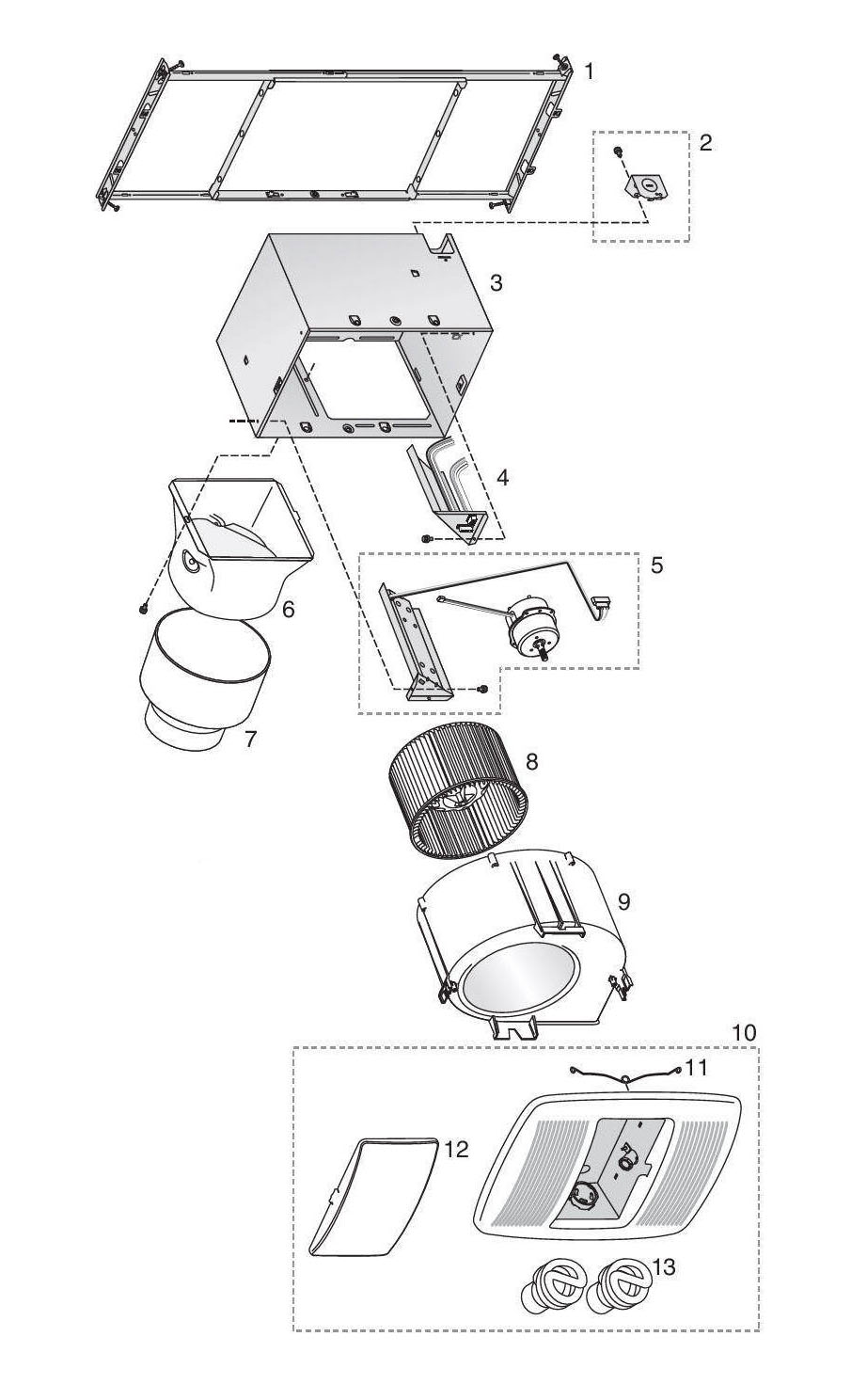 1
2
3
4
5
6
7
8
9
10
11
12
13