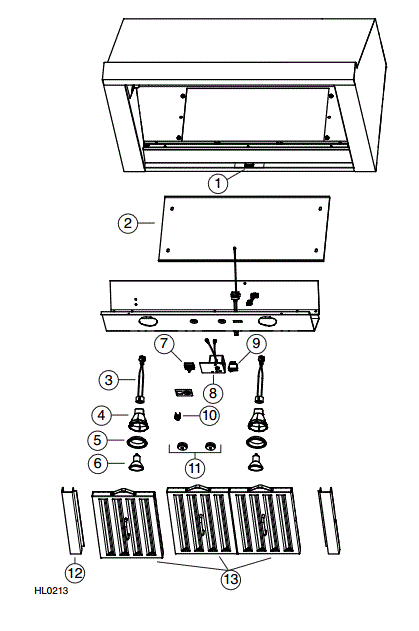 1
2
7
9
3
8
4
10
5
6
11
12
13
HL0213