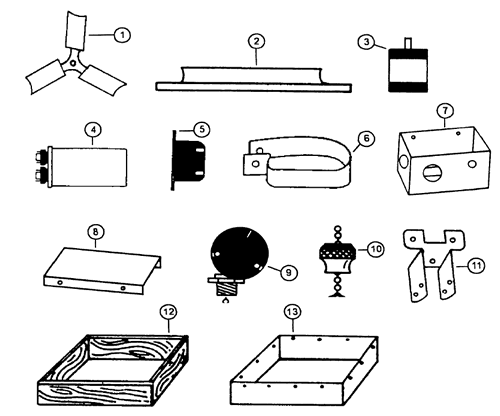 1
2
3
4
5
6
7
8
9
10
11
12
13