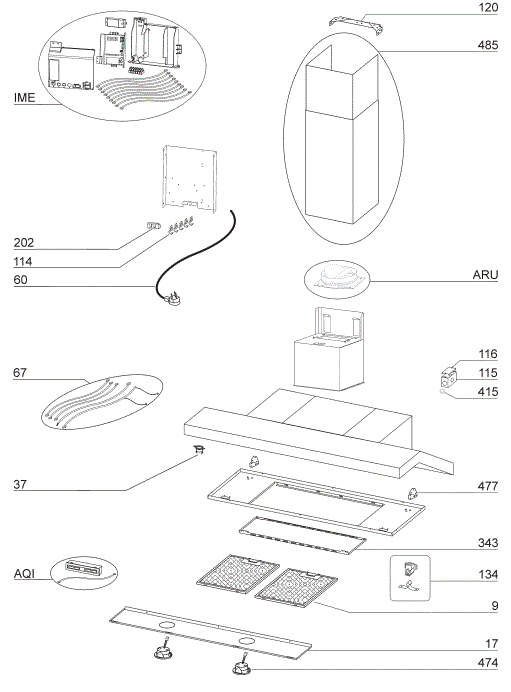 120
485
IME
202
114
60
ARU
116
115
415
67
37
477
343
AQI
134
9
17
474