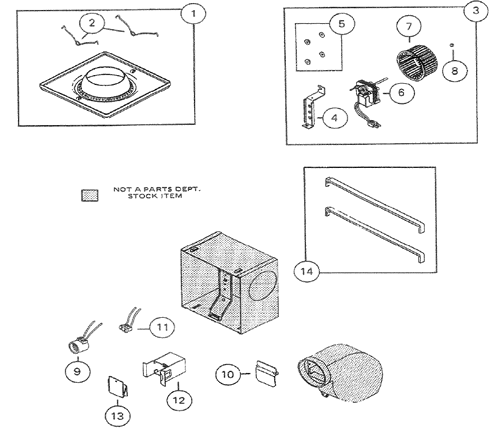 1
2
3
5
7
8
6
4
NOT A PARTS DEPT. STOCK ITEM
14
11
9
10
12
13