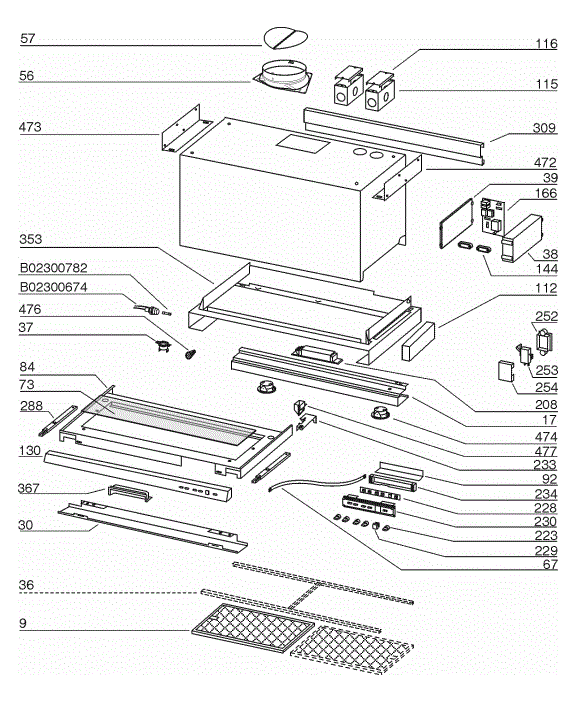 57
56
473
353
B02300782
B02300674
476
37
84
73
288
130
367
30
36
9
116
115
309
472
39
166
38
144
112
252
253
254
208
17
474
477
233
92
234
228
230
223
229
67