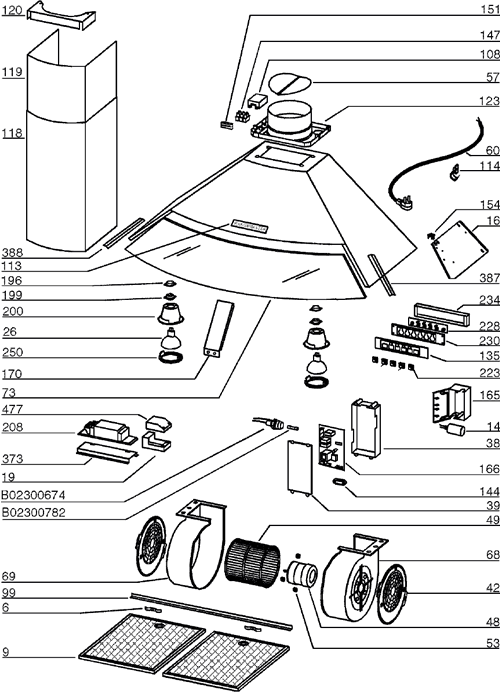 120
119
118
388
113
196
199
200
26
250
170
73
477
208
373
19
B02300674
B02300782
69
99
6
9
151
147
108
57
123
60
114
154
16
387
234
228
230
135
223
165
14
38
166
144
39
49
68
42
48
53