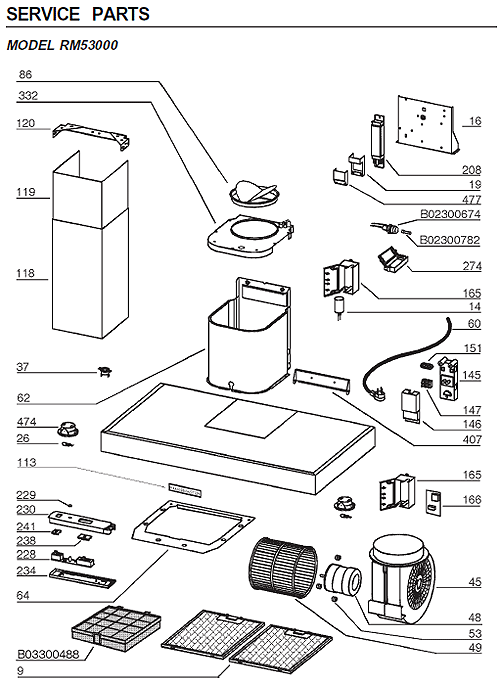 SERVICE PARTS

MODEL RM53000

86
332
120
119
118
37
62
474
26
113
229
230
241
238
228
234
64
B03300488
9
16
208
19
477
B02300674
B02300782
274
165
14
60
151
145
147
146
407
165
166
45
48
53
49