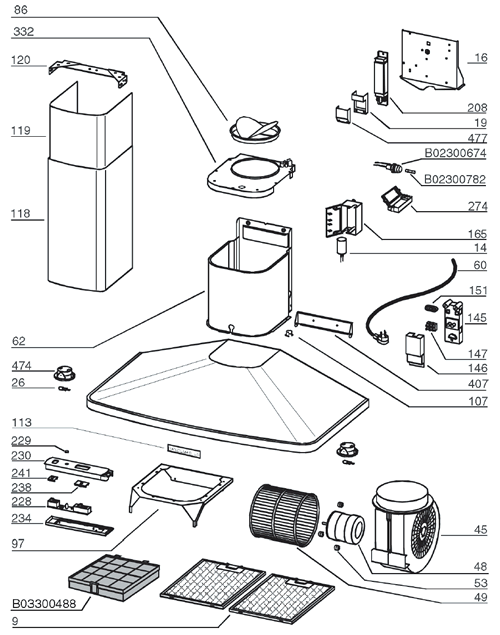 86
332
120
119
118
62
474
26
113
229
230
241
238
228
234
97
B03300488
9
16
208
19
477
B02300674
B02300782
274
165
14
60
151
145
147
146
407
107
45
48
53
49