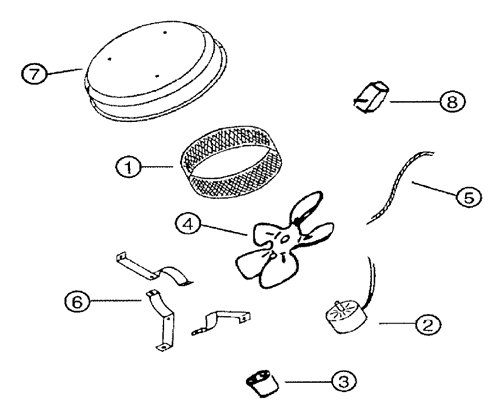 7
8
1
5
4
6
2
3