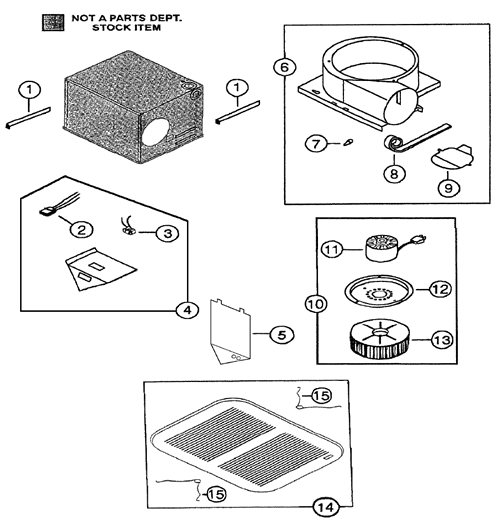 NOT A PARTS DEPT.
STOCK ITEM

1
1
6
7
8
9
2
3
4
5
11
12
10
13
15
15
14