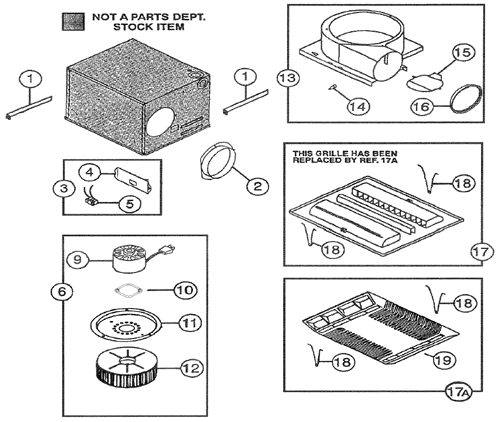 NOT A PARTS DEPT. STOCK ITEM

1

1

13

15

14

16

2

3

4

5

THIS GRILLE HAS BEEN REPLACED BY REF. 17A

18

18

17

6

9

10

11

12

18

18

19

17A