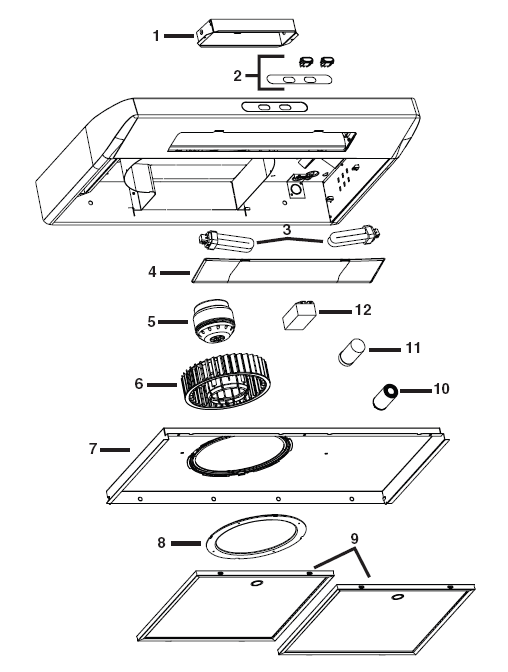 1
2
3
4
5
12
11
6
10
7
8
9