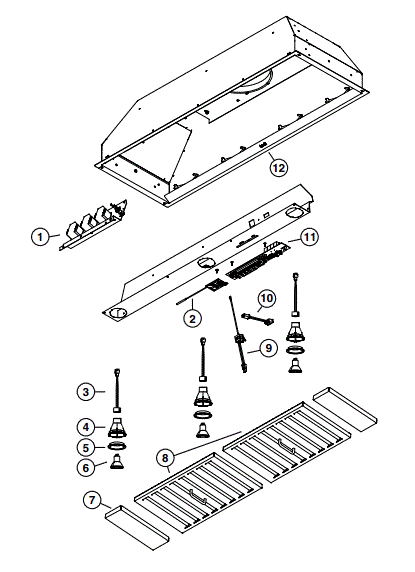 12
1
11
2
10
9
3
4
5
6
8
7