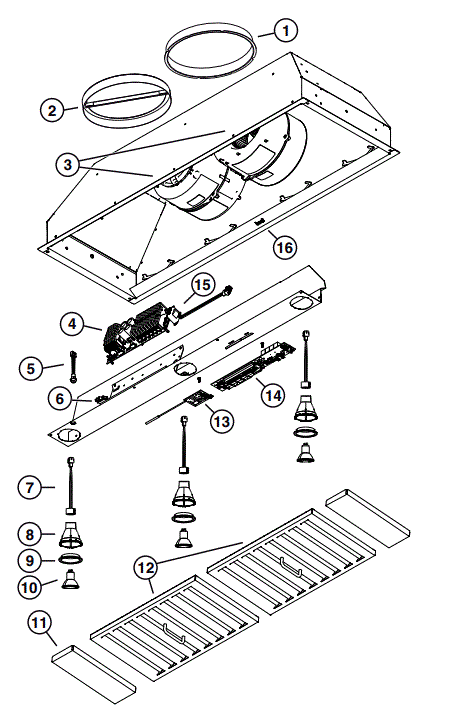 1
2
3
16
15
4
5
6
14
13
7
8
9
10
12
11