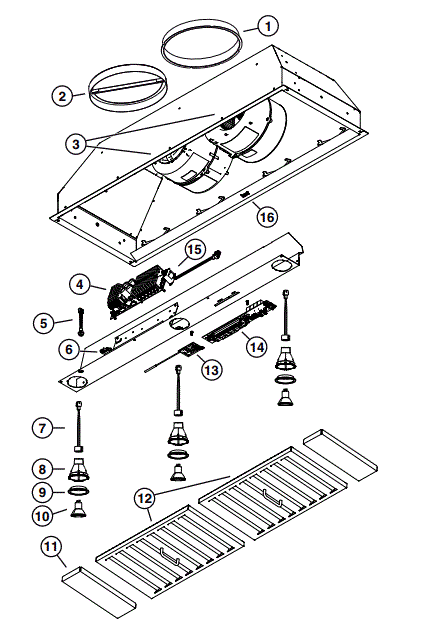 1
2
3
16
15
4
5
6
14
13
7
8
9
10
12
11