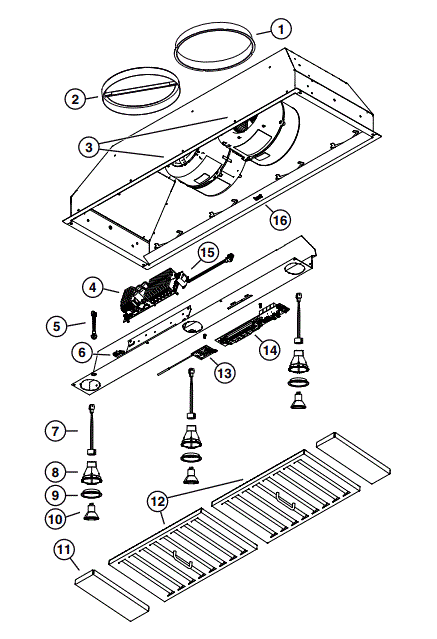 1
2
3
16
15
4
5
6
14
13
7
8
9
10
12
11