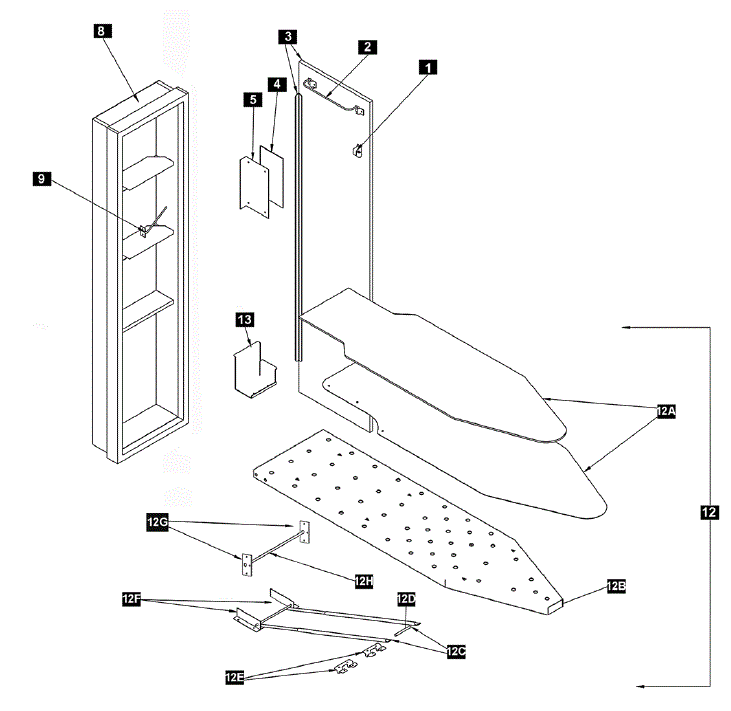 8
3
2
1
5
4
9
13
12A
12
12G
12H
12B
12F
12D
12C
12E