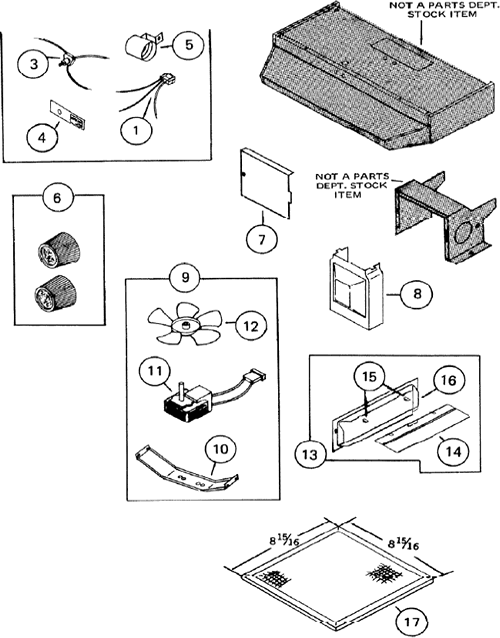 NOT A PARTS DEPT. STOCK ITEM

3

5

4

1

6

7

NOT A PARTS DEPT. STOCK ITEM

8

9

12

11

10

15

16

13

14

$8\frac{15}{16}$

$8\frac{15}{16}$

17