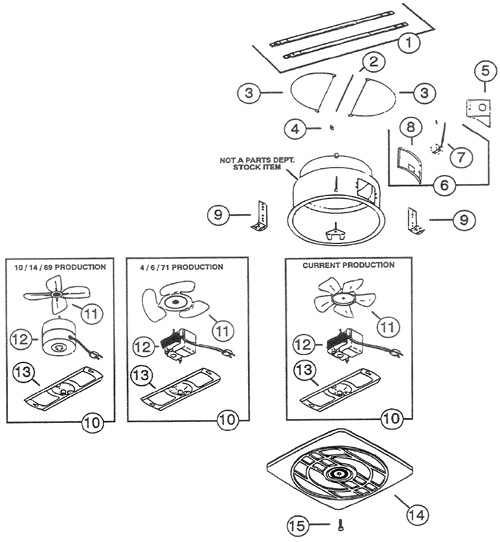 1
2
3
3
5
4
8
7
6
NOT A PARTS DEPT. STOCK ITEM
9
9
10 / 14 / 69 PRODUCTION
11
12
13
10
4 / 6 / 71 PRODUCTION
11
12
13
10
CURRENT PRODUCTION
11
12
13
10
14
15