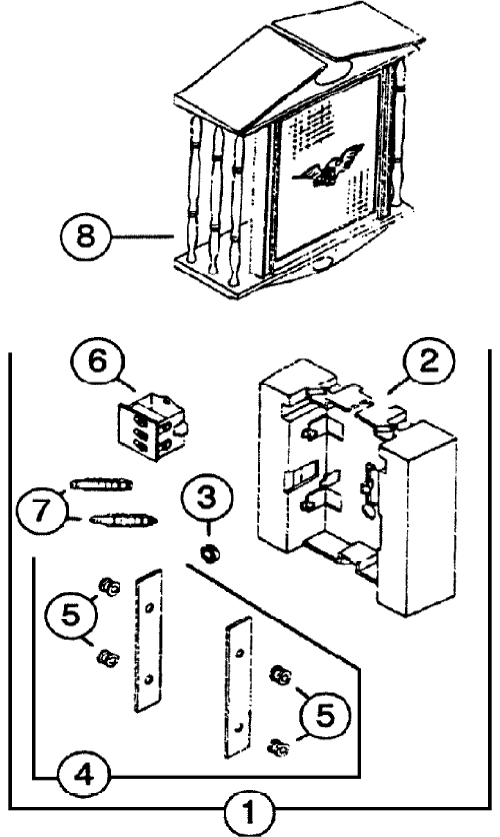 8

6

2

7

3

5

5

4

1