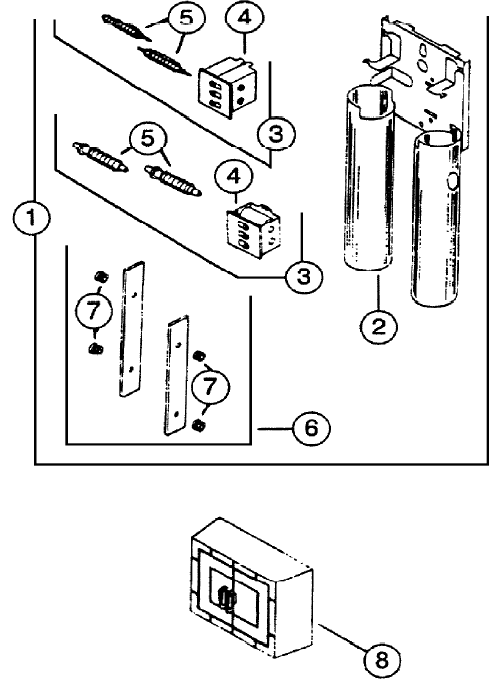 5
4
3
5
4
1
3
7
2
7
6
8