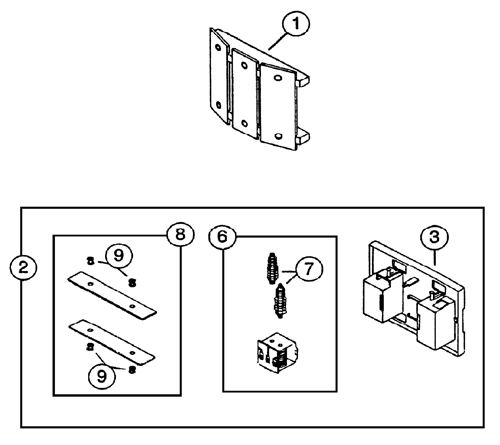 1
2
8
9
9
6
7
3