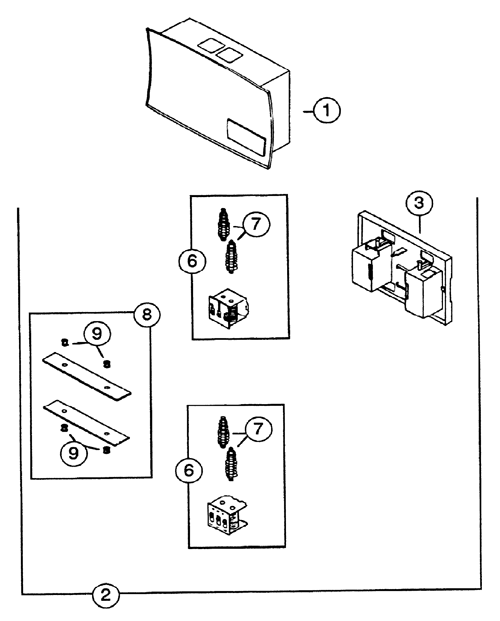 1
3
7
6
8
9
9
7
6
2