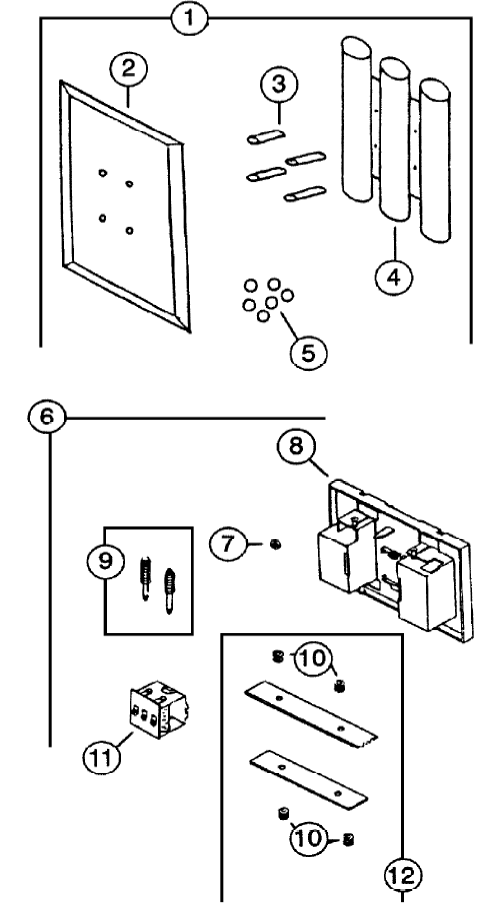 1
2
3
4
5
6
8
7
9
10
11
10
12