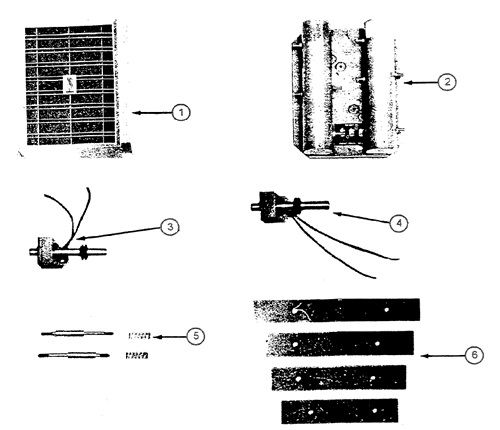 1
2
3
4
5
6