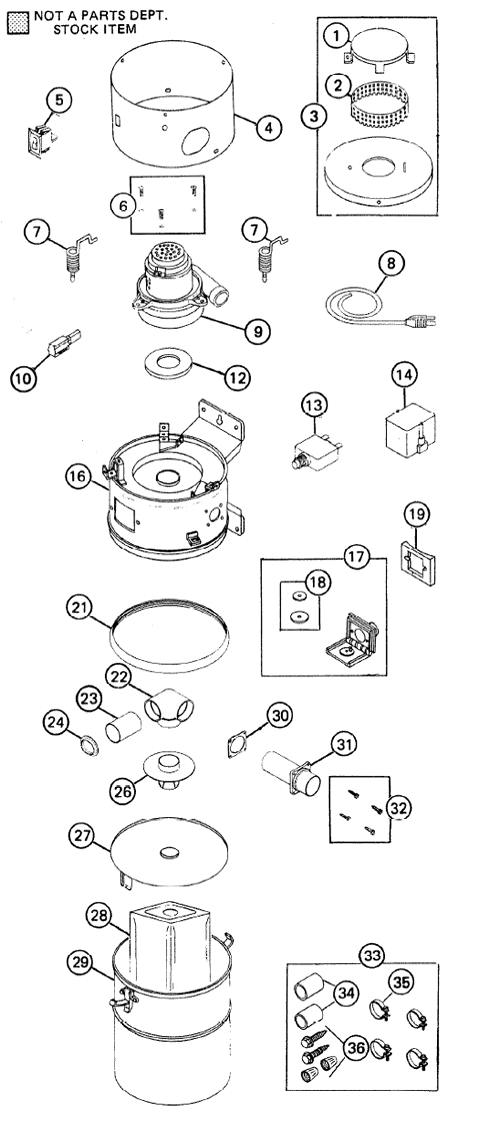 NOT A PARTS DEPT. STOCK ITEM

1
2
3
4
5
6
7
7
8
9
10
12
13
14
16
17
18
19
21
22
23
24
26
27
28
29
30
31
32
33
34
35
36