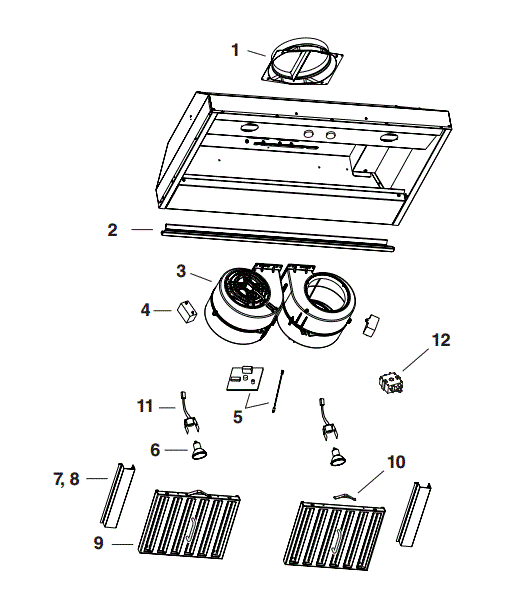 1
2
3
4
12
11
5
6
10
7, 8
9