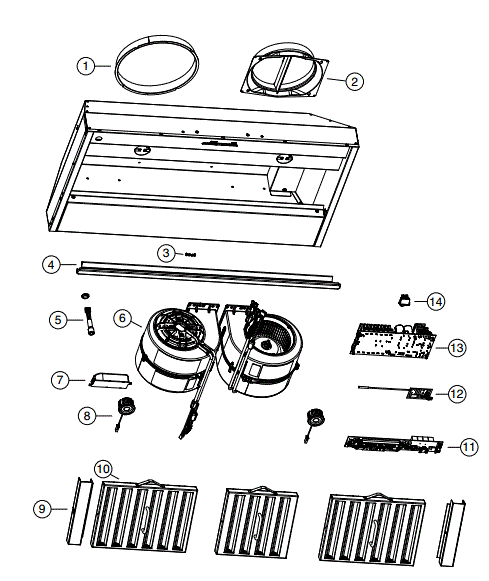 1
2
3
4
5
6
14
13
7
12
8
11
10
9