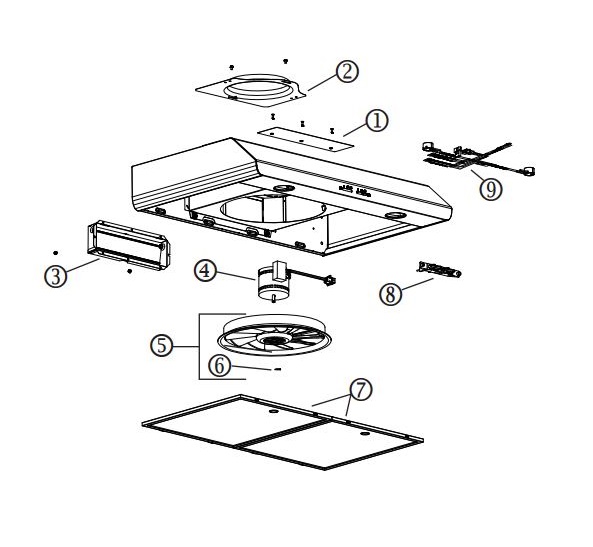 2
1
9
3
4
8
5
6
7