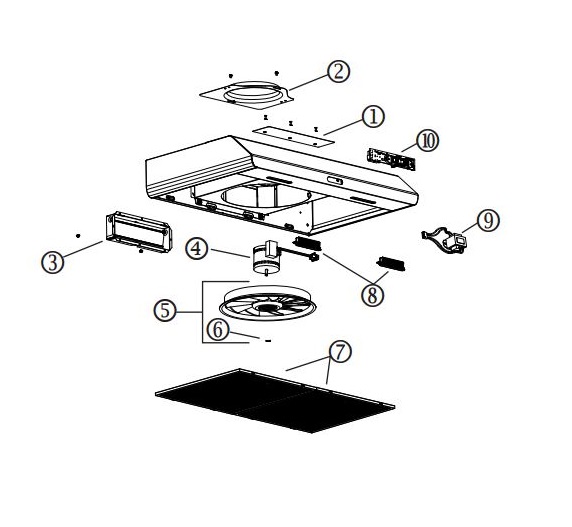 2
1
10
9
3
4
8
5
6
7