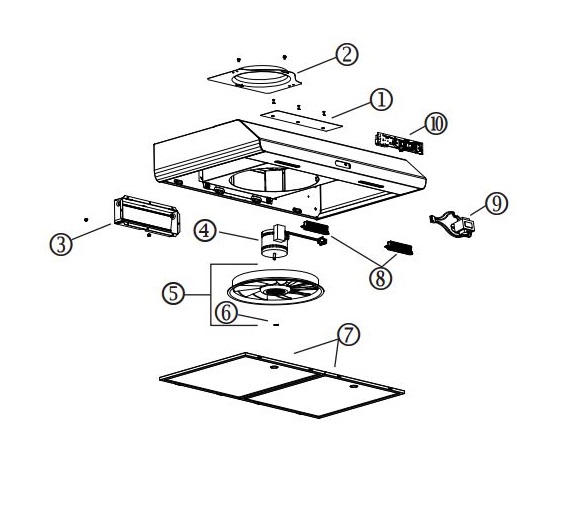 ②
①
⑩
⑨
③
④
⑧
⑤
⑥
⑦