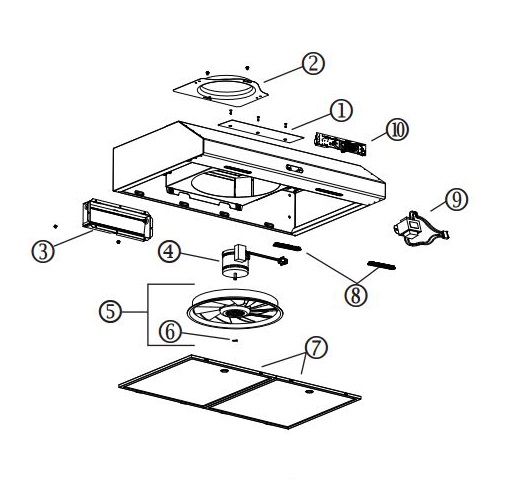 ②
①
⑩
⑨
③
④
⑧
⑤
⑥
⑦