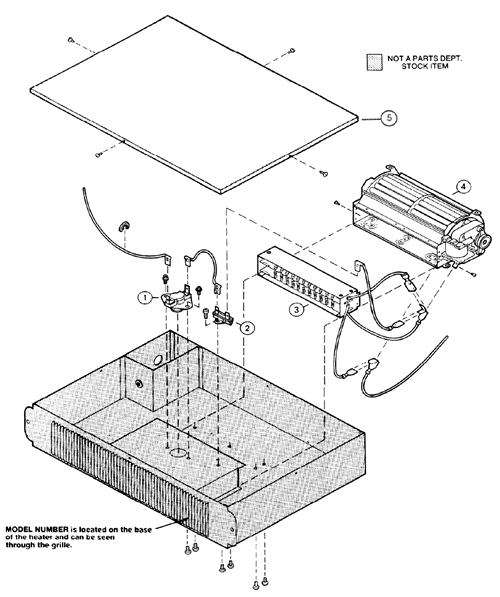 NOT A PARTS DEPT. STOCK ITEM

5

4

1

2

3

MODEL NUMBER is located on the base of the heater and can be seen through the grille.