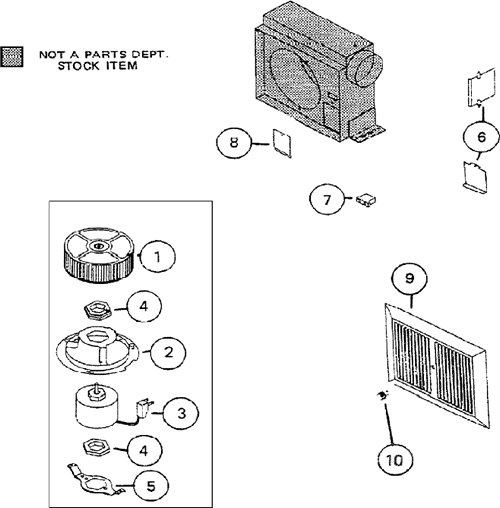 NOT A PARTS DEPT. STOCK ITEM

8

6

7

1

4

2

3

4

5

9

10