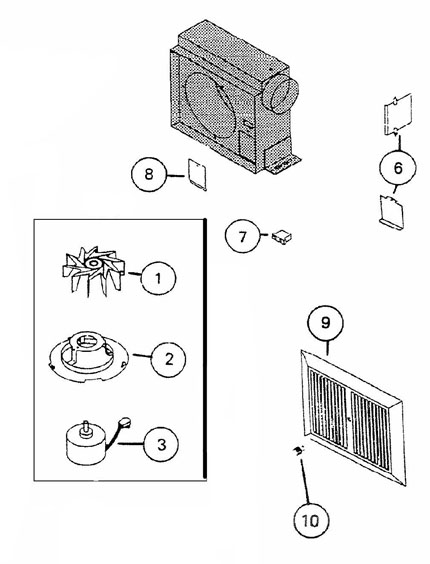 8

6

7

1

2

3

9

10