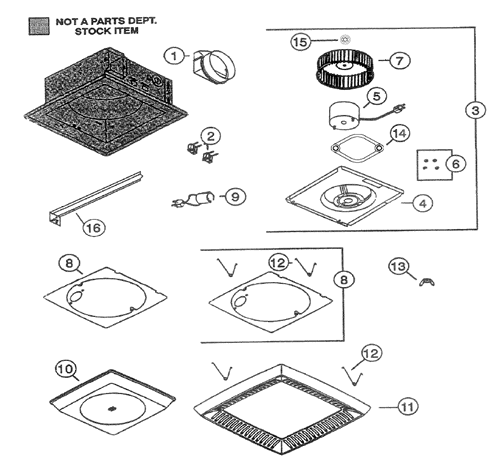 NOT A PARTS DEPT. STOCK ITEM

1
15
7
5
3
2
14
6
9
4
16
8
12
8
13
10
12
11