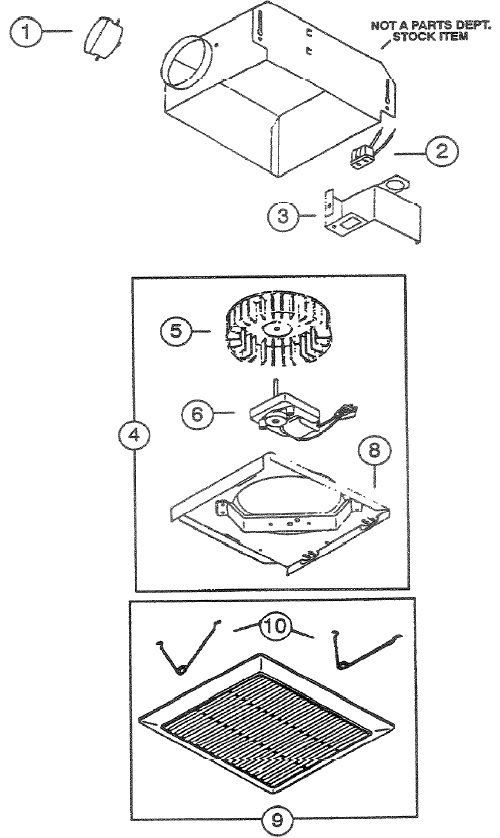 1

NOT A PARTS DEPT. STOCK ITEM

2

3

5

6

4

8

10

9