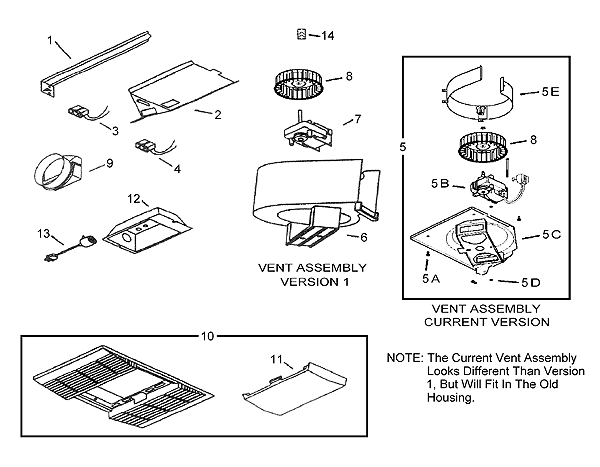 1
2
3
4
9
12
13
14
8
7
6
VENT ASSEMBLY
VERSION 1
5
5E
8
5B
5C
5A
5D
VENT ASSEMBLY
CURRENT VERSION
10
11
NOTE: The Current Vent Assembly Looks Different Than Version 1, But Will Fit In The Old Housing.