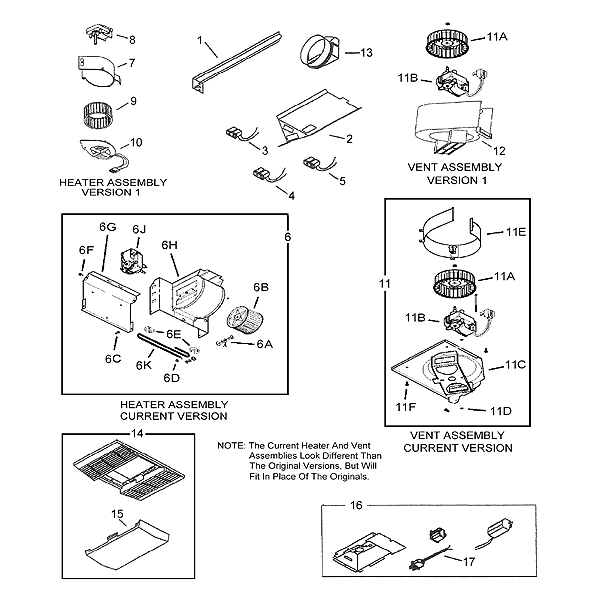 8
7
9
10
HEATER ASSEMBLY VERSION 1

1
13
2
3
4
5

11A
11B
12
VENT ASSEMBLY VERSION 1

6
6G
6J
6F
6H
6B
6E
6A
6C
6K
6D
HEATER ASSEMBLY CURRENT VERSION

11
11E
11A
11B
11C
11F
11D
VENT ASSEMBLY CURRENT VERSION

14
15

NOTE: The Current Heater And Vent Assemblies Look Different Than The Original Versions, But Will Fit In Place Of The Originals.

16
17