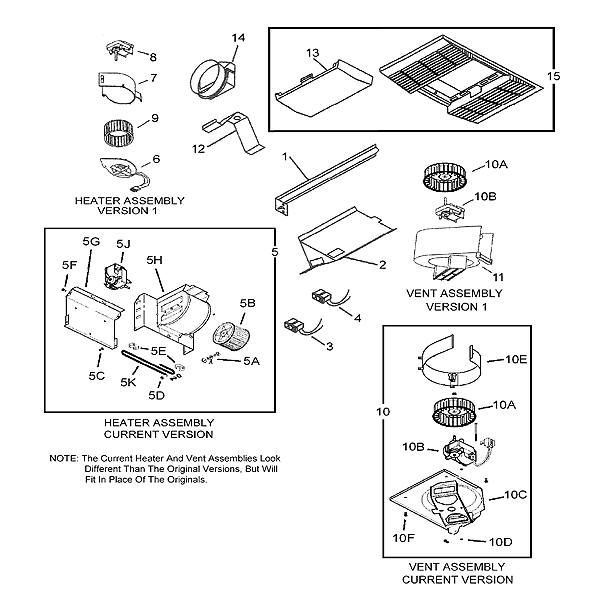 8
7
9
6
HEATER ASSEMBLY
VERSION 1

14
12

13
15

1
2
4
3

10A
10B
11
VENT ASSEMBLY
VERSION 1

5
5G
5J
5F
5H
5B
5E
5A
5C
5K
5D

HEATER ASSEMBLY
CURRENT VERSION

NOTE: The Current Heater And Vent Assemblies Look Different Than The Original Versions, But Will Fit In Place Of The Originals.

10
10E
10A
10B
10C
10F
10D

VENT ASSEMBLY
CURRENT VERSION