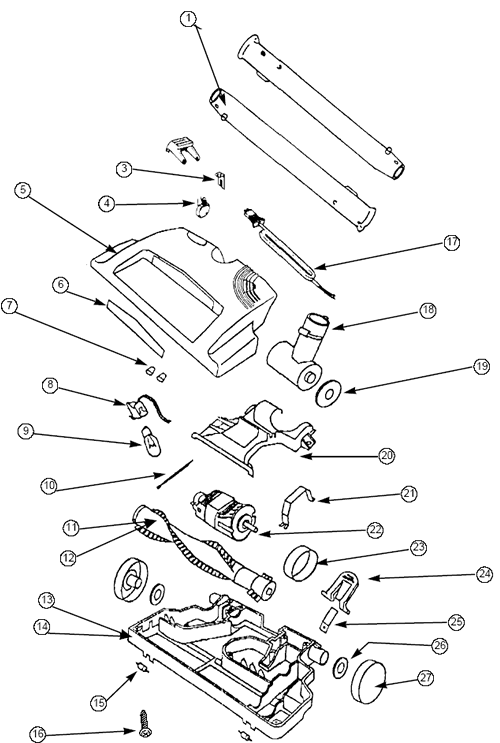 1
3
4
5
6
7
8
9
10
11
12
13
14
15
16
17
18
19
20
21
22
23
24
25
26
27